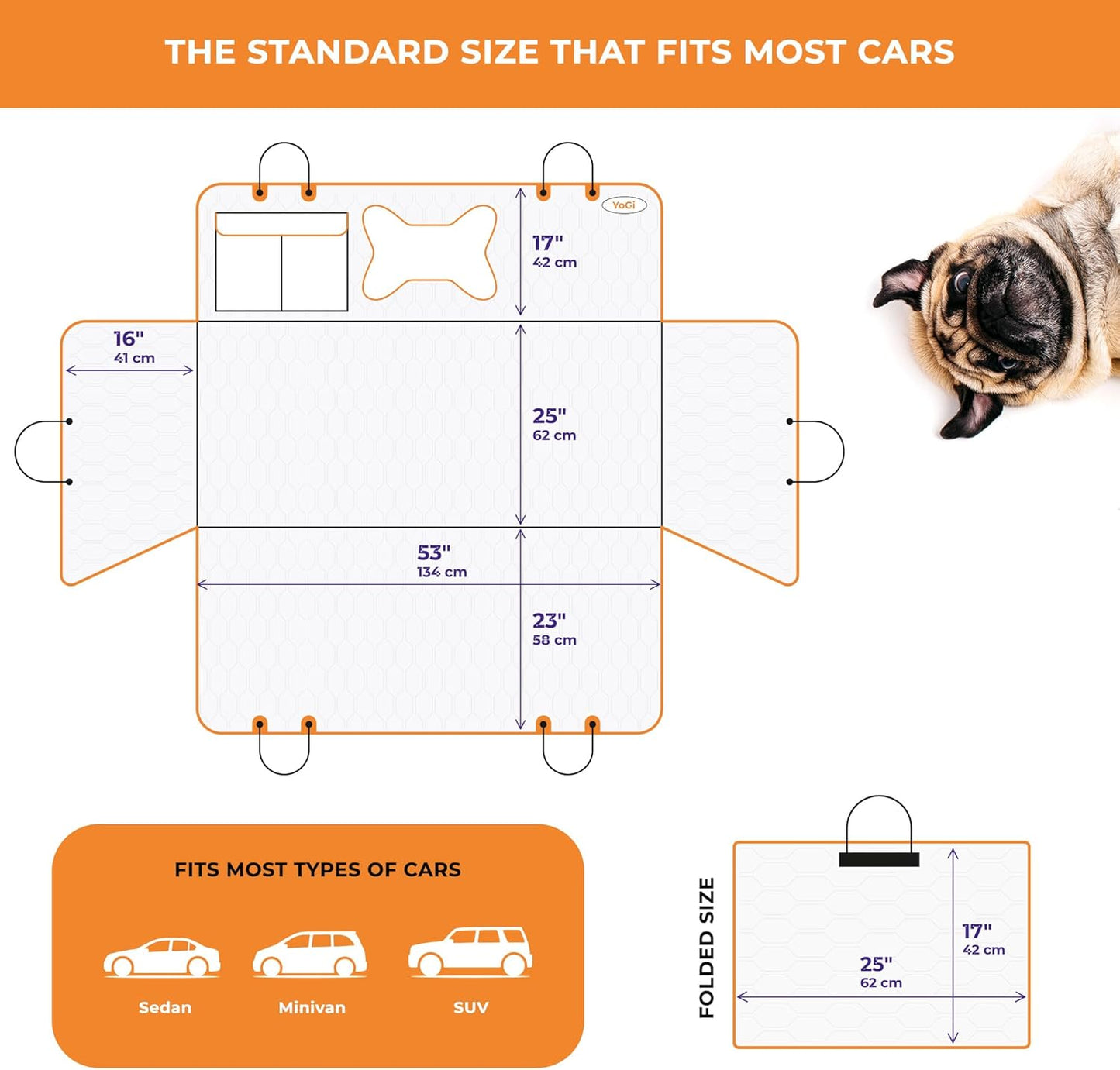 THE STANDARD SIZE THAT FITS MOST CARS

YoGi

17"
42 cm

16"
41 cm

25"
62 cm

53"
134 cm

23"
58 cm

FITS MOST TYPES OF CARS

Sedan

Minivan

SUV

FOLDED SIZE

17"
42 cm

25"
62 cm