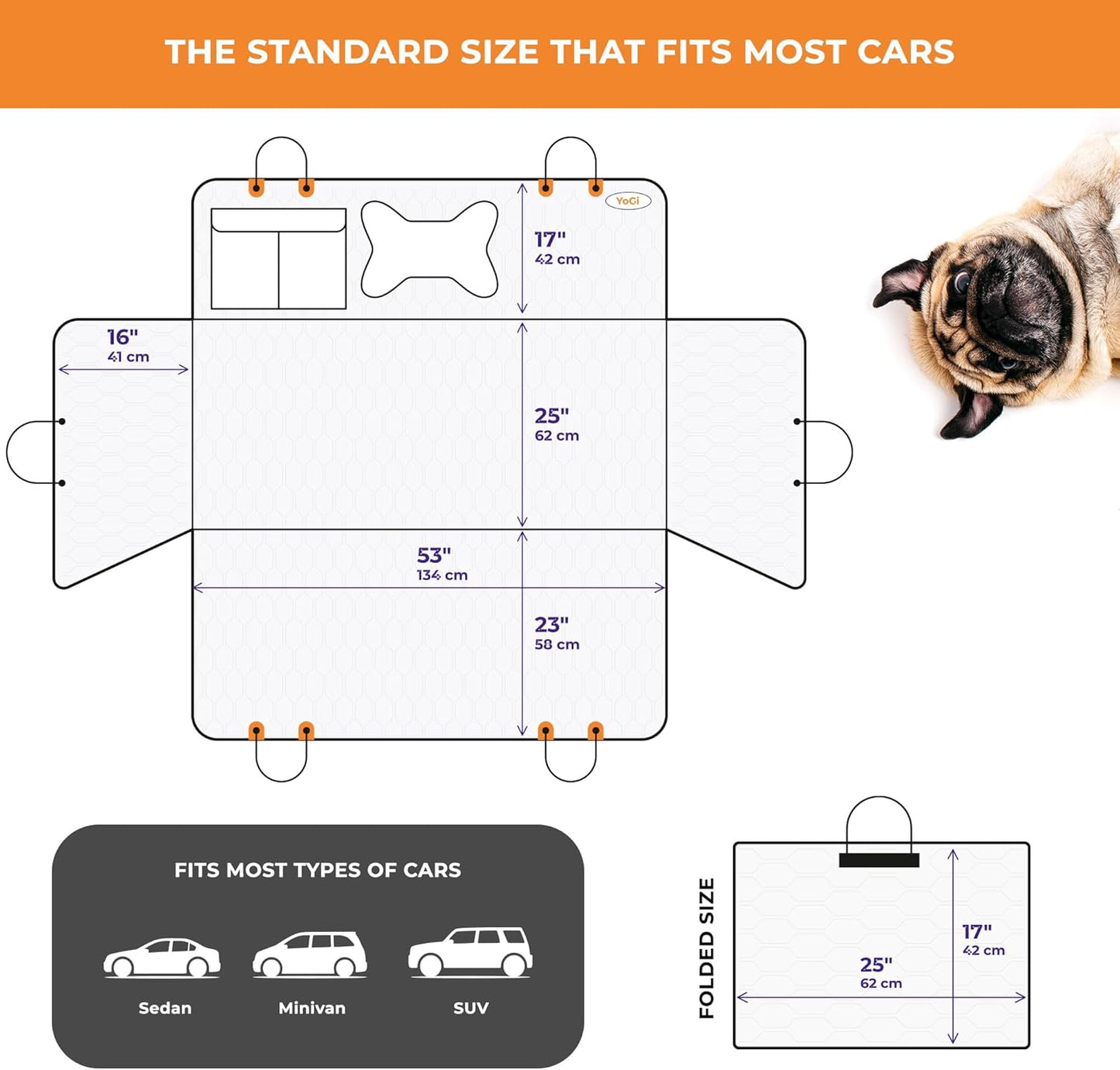 THE STANDARD SIZE THAT FITS MOST CARS

YoGi

17"
42 cm

16"
41 cm

25"
62 cm

53"
134 cm

23"
58 cm

FITS MOST TYPES OF CARS

Sedan

Minivan

SUV

FOLDED SIZE

17"
42 cm

25"
62 cm